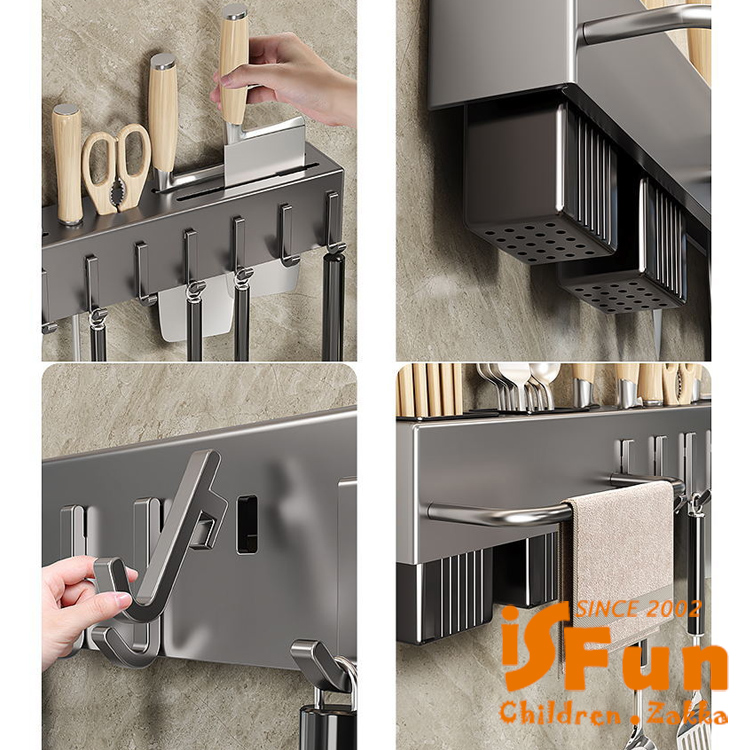 SINCE 2002
iSFun
Children.Zakka