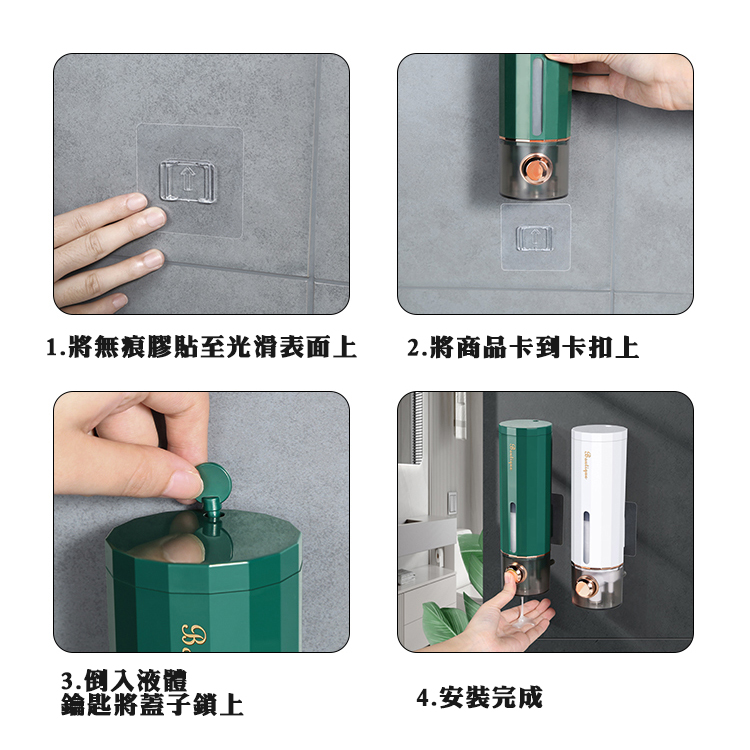 1.將無痕膠貼至光滑表面上

2.將商品卡到卡扣上

3.倒入液體
鑰匙將蓋子鎖上

4.安裝完成