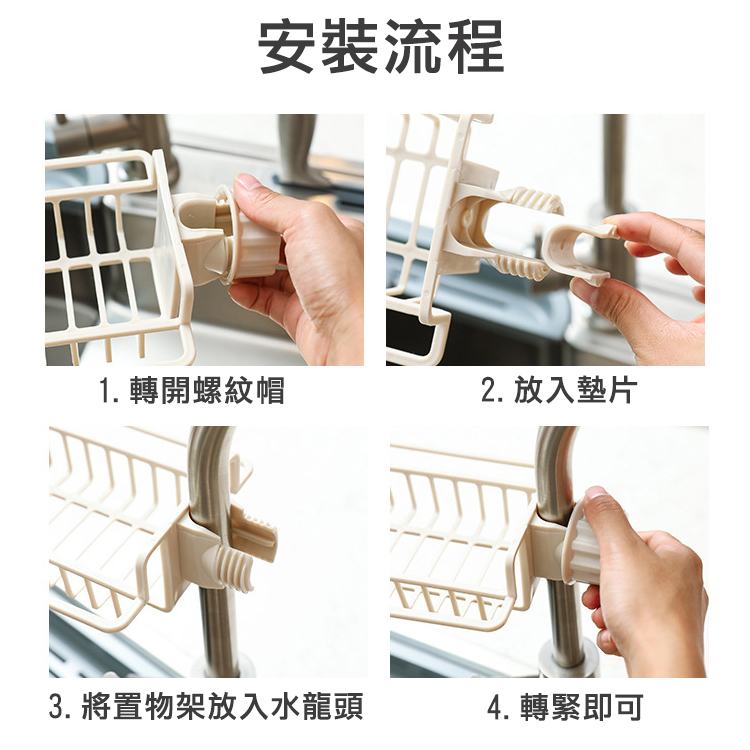 安裝流程

1. 轉開螺紋帽

2. 放入墊片

3. 將置物架放入水龍頭

4. 轉緊即可