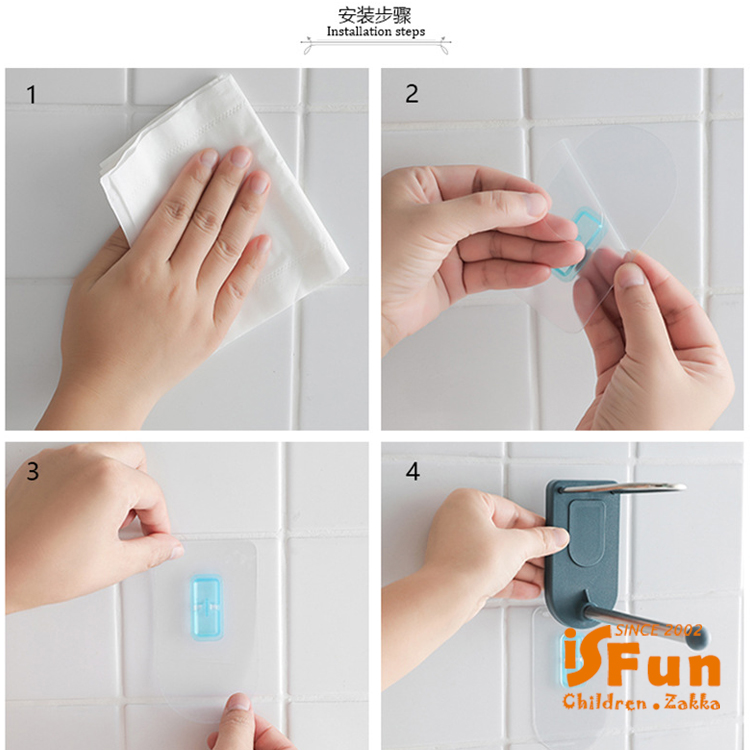 安装步骤
Installation steps

1

2

3

4

SINCE 2002
iSFun
Children.Zakka