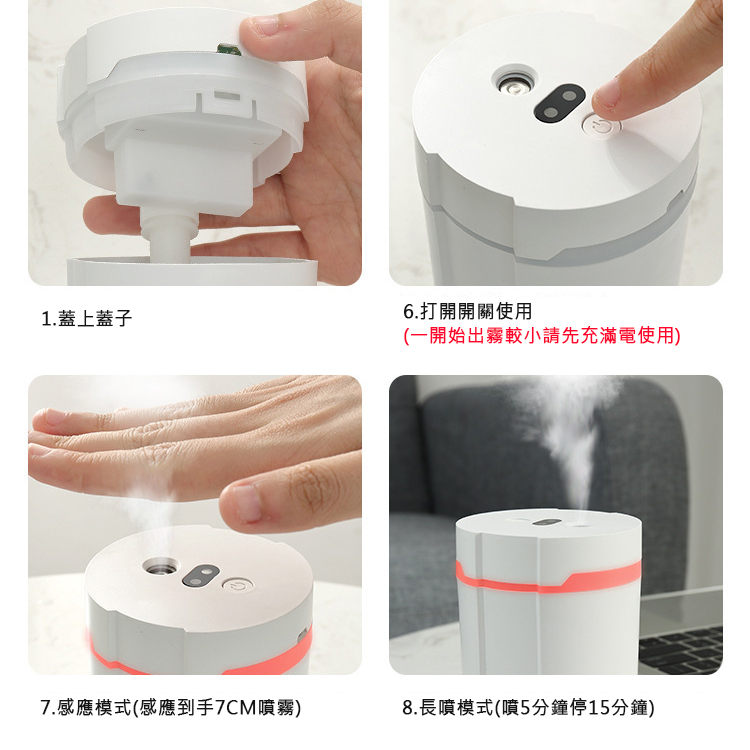 1.蓋上蓋子

6.打開開關使用
(一開始出霧較小請先充滿電使用)

7.感應模式(感應到手7CM噴霧)

8.長噴模式(噴5分鐘停15分鐘)