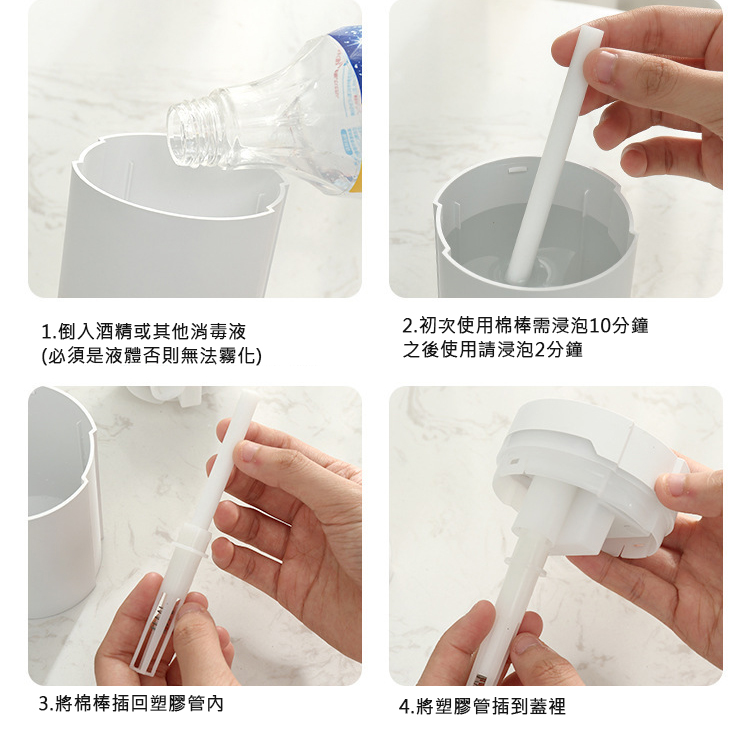 1.倒入酒精或其他消毒液
(必須是液體否則無法霧化)

2.初次使用棉棒需浸泡10分鐘
之後使用請浸泡2分鐘

3.將棉棒插回塑膠管內

4.將塑膠管插到蓋裡