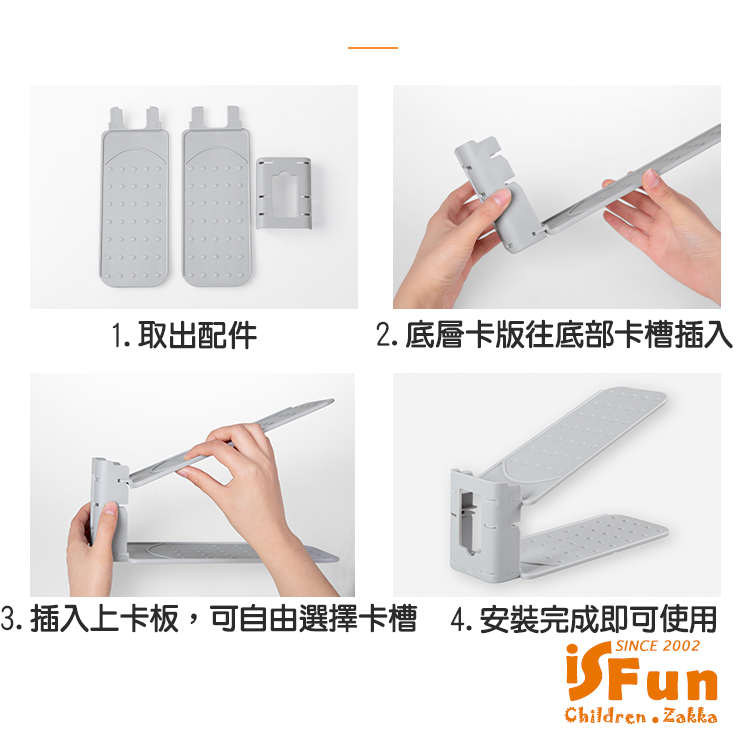 1. 取出配件

2. 底層卡版往底部卡槽插入

3. 插入上卡板，可自由選擇卡槽

4. 安裝完成即可使用

SINCE 2002
iSFun
Children . Zakka