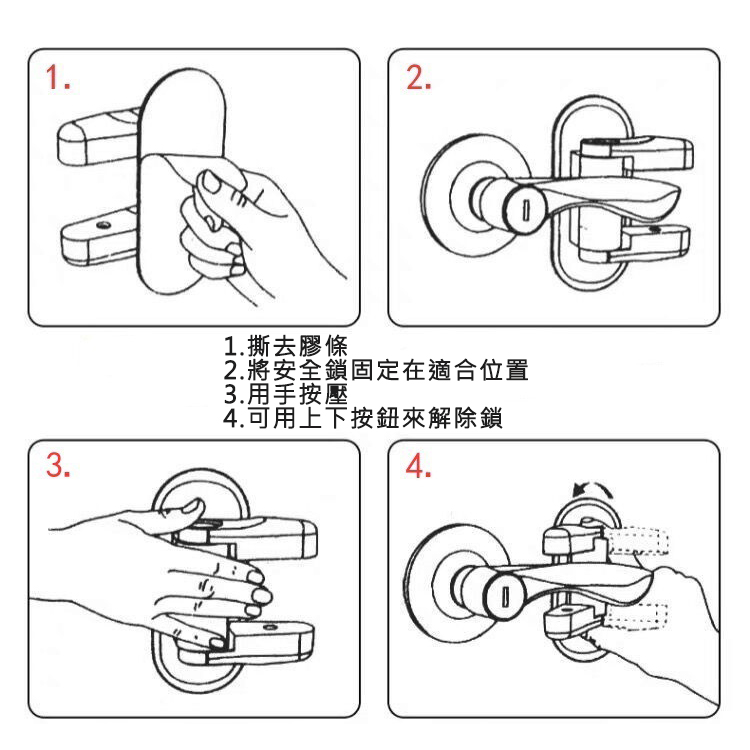 1.

2.

1.撕去膠條
2.將安全鎖固定在適合位置
3.用手按壓
4.可用上下按鈕來解除鎖

3.

4.