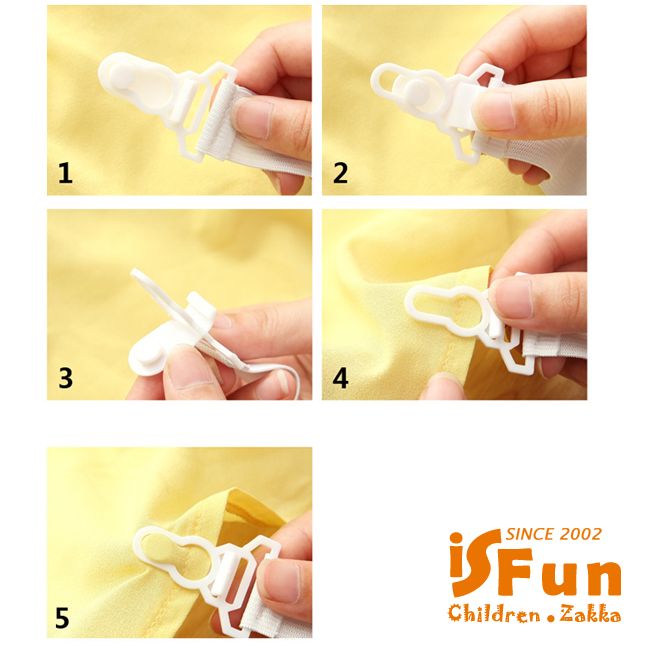 1

2

3

4

5

SINCE 2002
iSFun
Children . Zakka