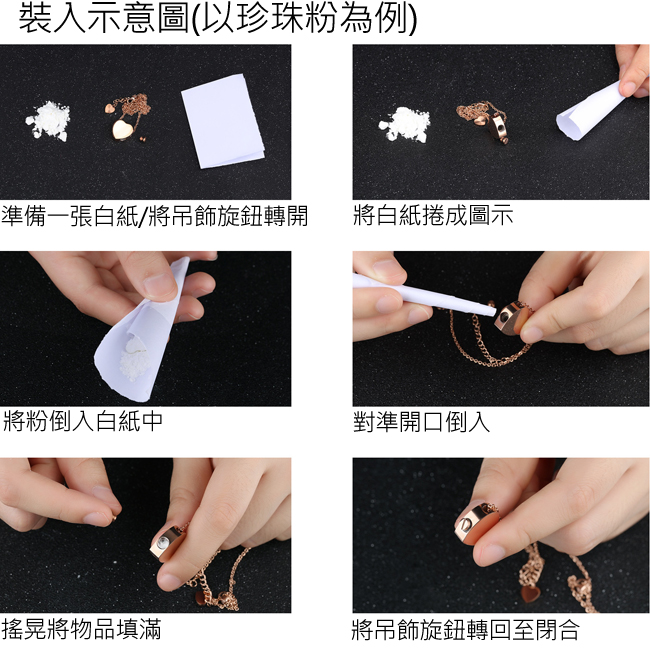 裝入示意圖(以珍珠粉為例)

準備一張白紙/將吊飾旋鈕轉開

將白紙捲成圖示

將粉倒入白紙中

對準開口倒入

搖晃將物品填滿

將吊飾旋鈕轉回至閉合